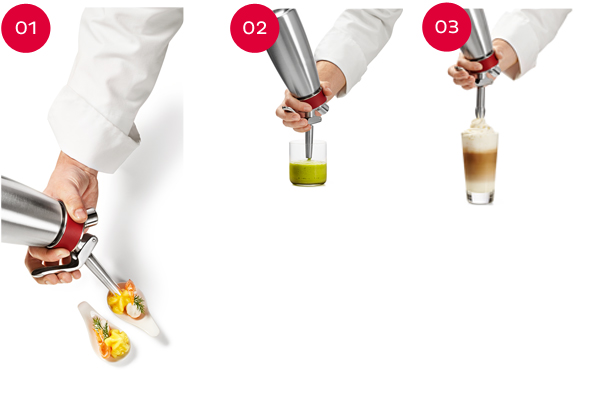 01

02

03